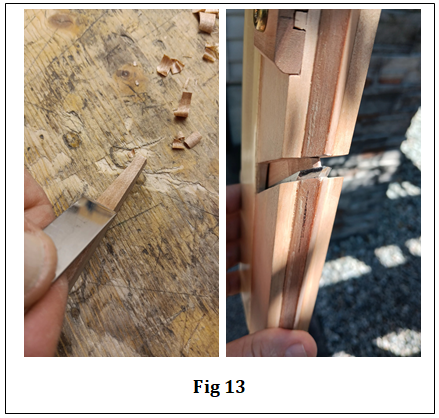 Fig 13