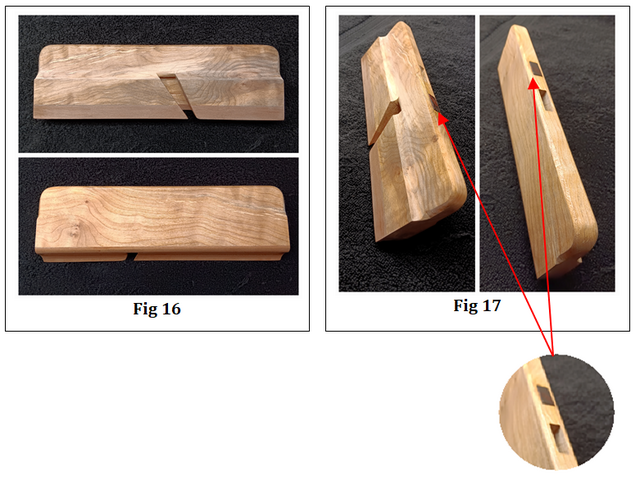 Fig 16

Fig 17