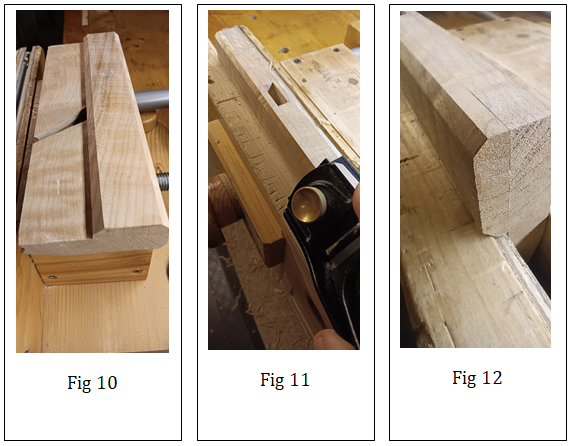 Fig 10

Fig 11

Fig 12