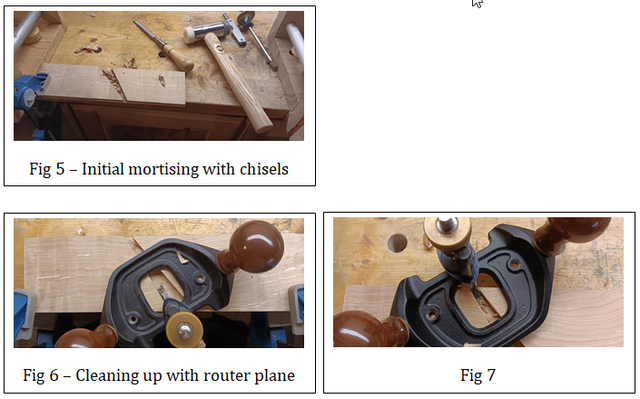 Fig 5 – Initial mortising with chisels

Fig 6 – Cleaning up with router plane

Fig 7