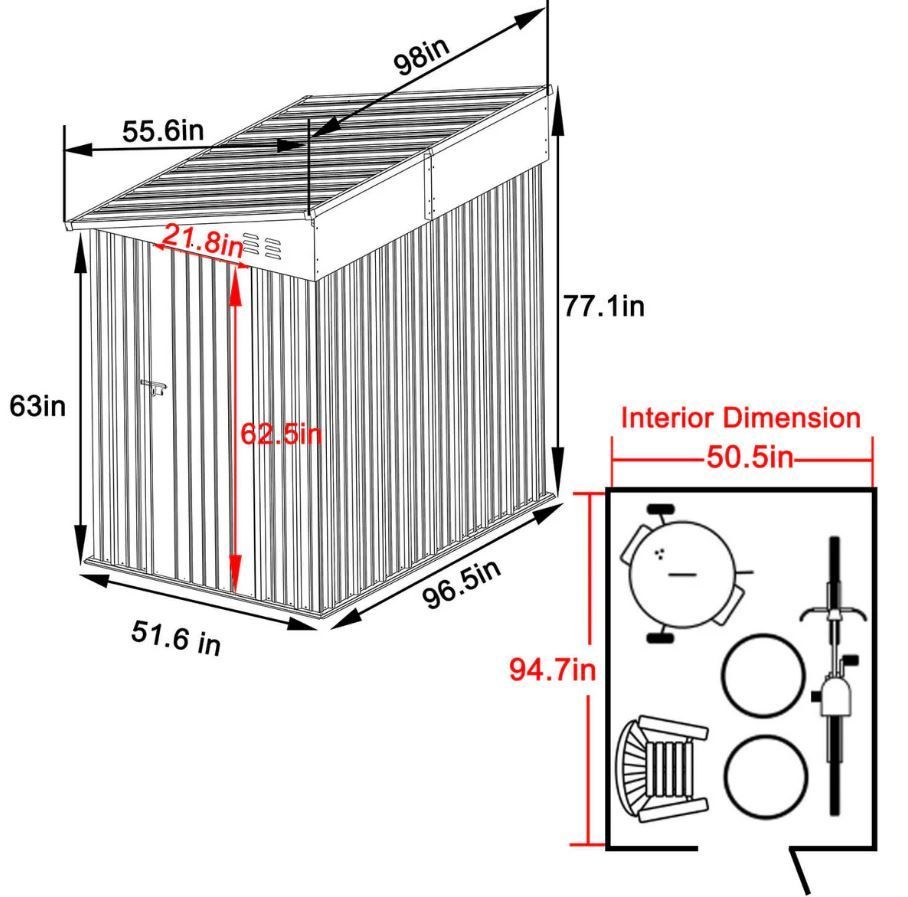 98in

55.6in

21.8in

77.1in

63in

62.5in

96.5in

51.6 in

Interior Dimension

50.5in

94.7in