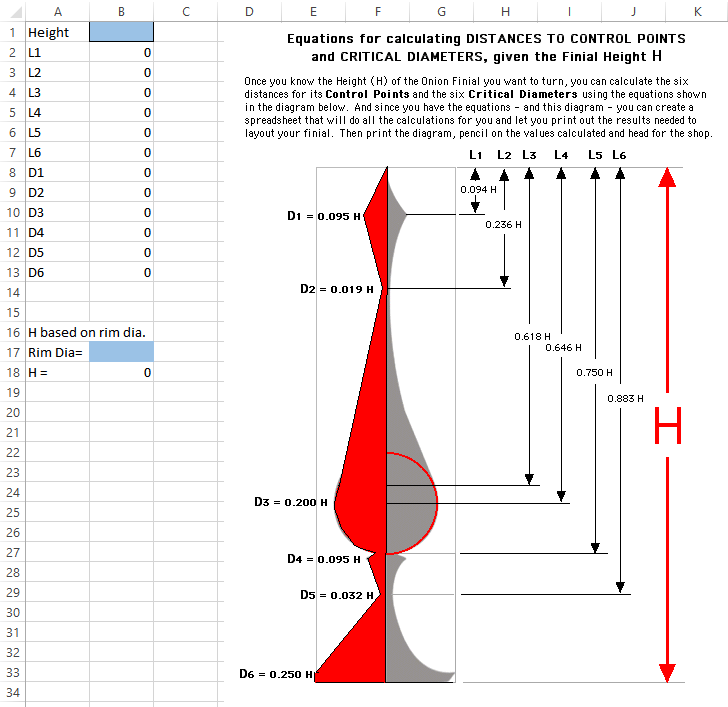 | | A | B | C |
|---|---|---|---|
| 1 | Height | | |
| 2 | L1 | 0 | |
| 3 | L2 | 0 | |
| 4 | L3 | 0 | |
| 5 | L4 | 0 | |
| 6 | L5 | 0 | |
| 7 | L6 | 0 | |
| 8 | D1 | 0 | |
| 9 | D2 | 0 | |
| 10 | D3 | 0 | |
| 11 | D4 | 0 | |
| 12 | D5 | 0 | |
| 13 | D6 | 0 | |
| 14 | | | |
| 15 | | | |
| 16 | H based on rim dia. | | |
| 17 | Rim Dia= | | |
| 18 | H = | 0 | |
| 19 | | | |
| 20 | | | |
| 21 | | | |
| 22 | | | |
| 23 | | | |
| 24 | | | |
| 25 | | | |
| 26 | | | |
| 27 | | | |
| 28 | | | |
| 29 | | | |
| 30 | | | |
| 31 | | | |
| 32 | | | |
| 33 | | | |
| 34 | | | |

D E F G H I J K

Equations for calculating DISTANCES TO CONTROL POINTS and CRITICAL DIAMETERS, given the Finial Height H

Once you know the Height (H) of the Onion Finial you want to turn, you can calculate the six distances for its Control Points and the six Critical Diameters using the equations shown in the diagram below. And since you have the equations - and this diagram - you can create a spreadsheet that will do all the calculations for you and let you print out the results needed to layout your finial. Then print the diagram, pencil on the values calculated and head for the shop.

L1 L2 L3 L4 L5 L6

0.094 H
0.236 H
0.618 H
0.646 H
0.750 H
0.883 H

H

D1 = 0.095 H
D2 = 0.019 H
D3 = 0.200 H
D4 = 0.095 H
D5 = 0.032 H
D6 = 0.250 H