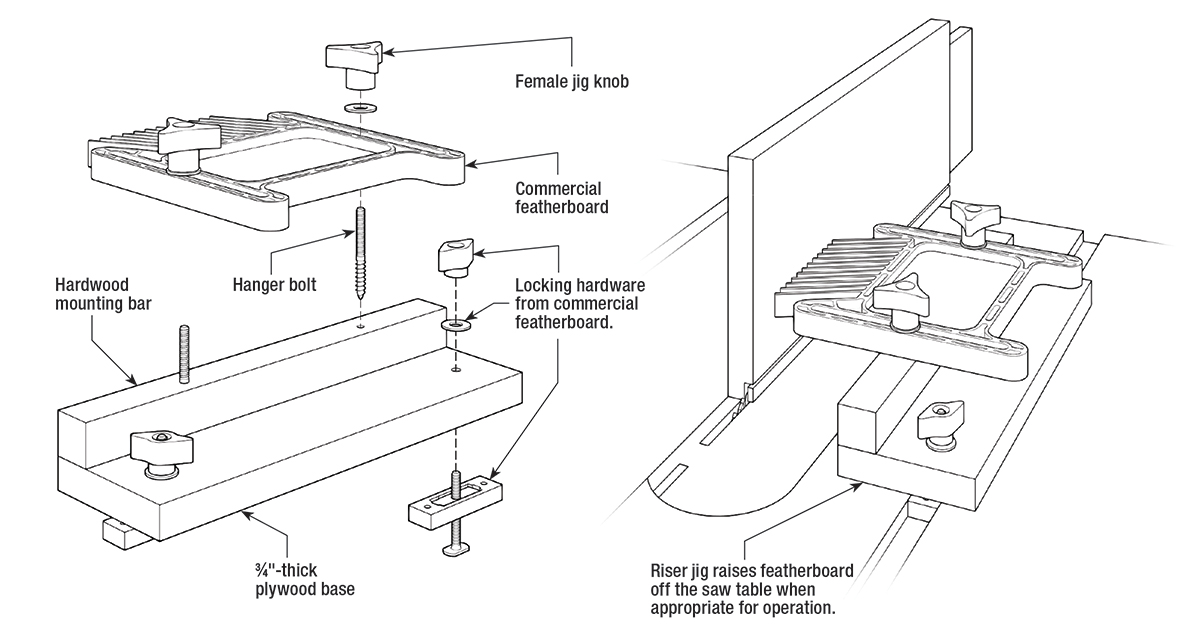 Female jig knob

Commercial featherboard

Hanger bolt

Hardwood mounting bar

Locking hardware from commercial featherboard.

¾"-thick plywood base

Riser jig raises featherboard off the saw table when appropriate for operation.